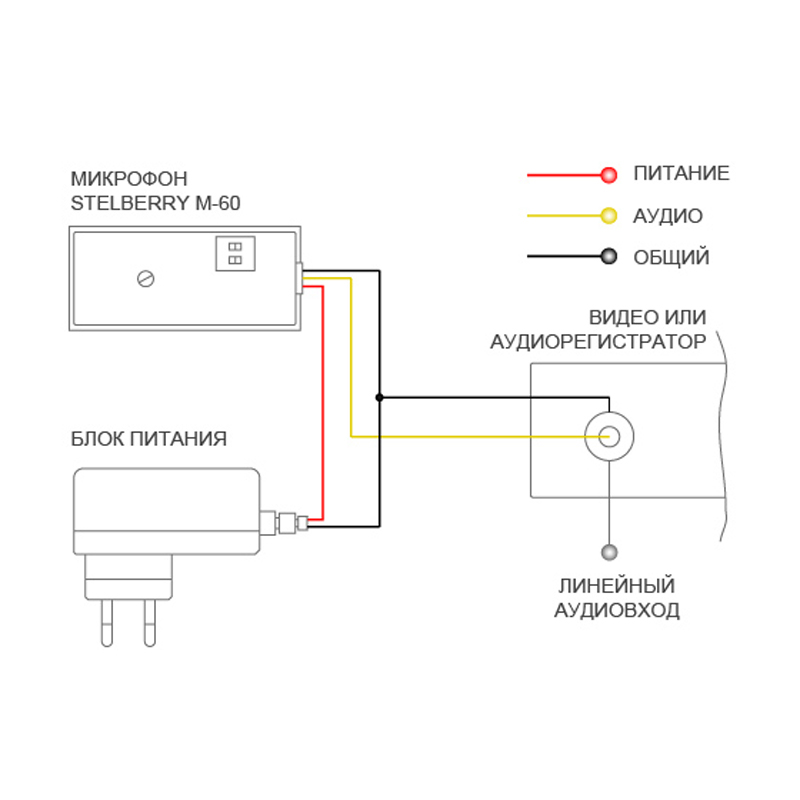 МИКРОФОН
STELBERRY M-60

ПИТАНИЕ
АУДИО
ОБЩИЙ

ВИДЕО ИЛИ
АУДИОРЕГИСТРАТОР

БЛОК ПИТАНИЯ

ЛИНЕЙНЫЙ
АУДИОВХОД